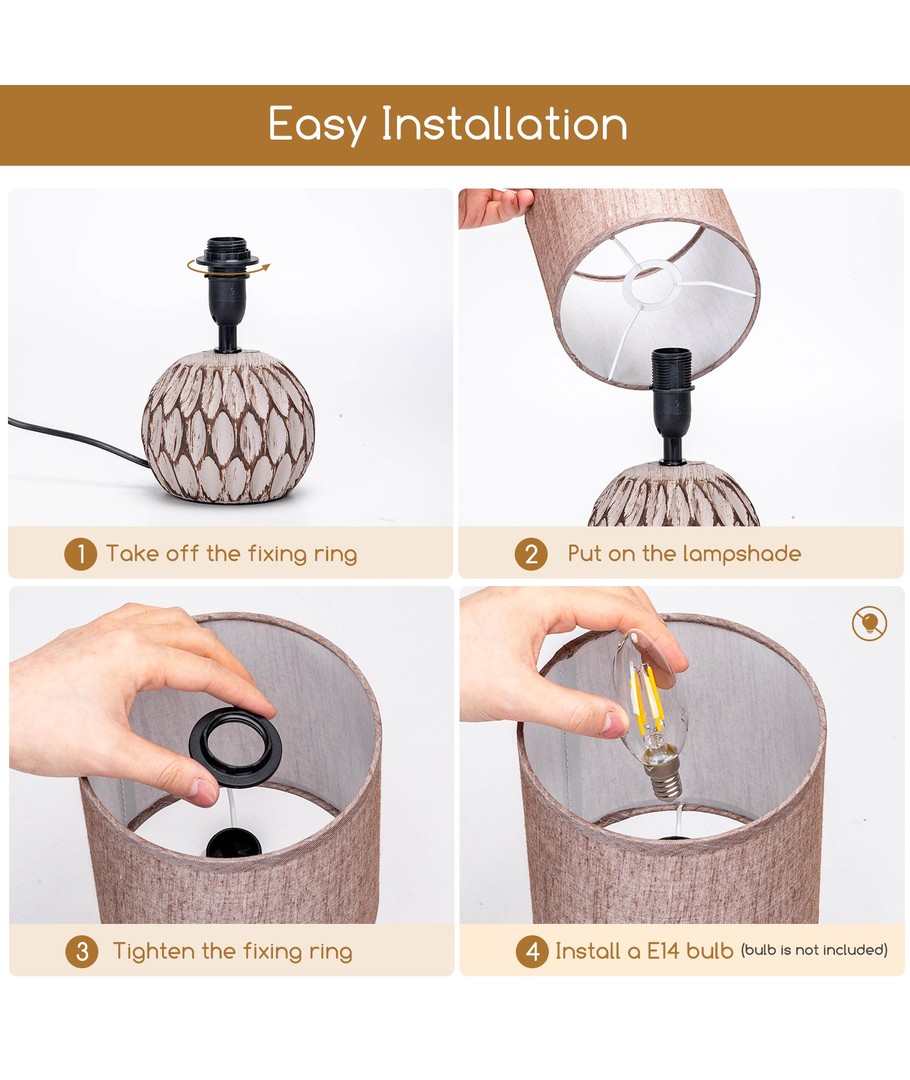 Easy Installation

1 Take off the fixing ring

2 Put on the lampshade

3 Tighten the fixing ring

4 Install a E14 bulb (bulb is not included)