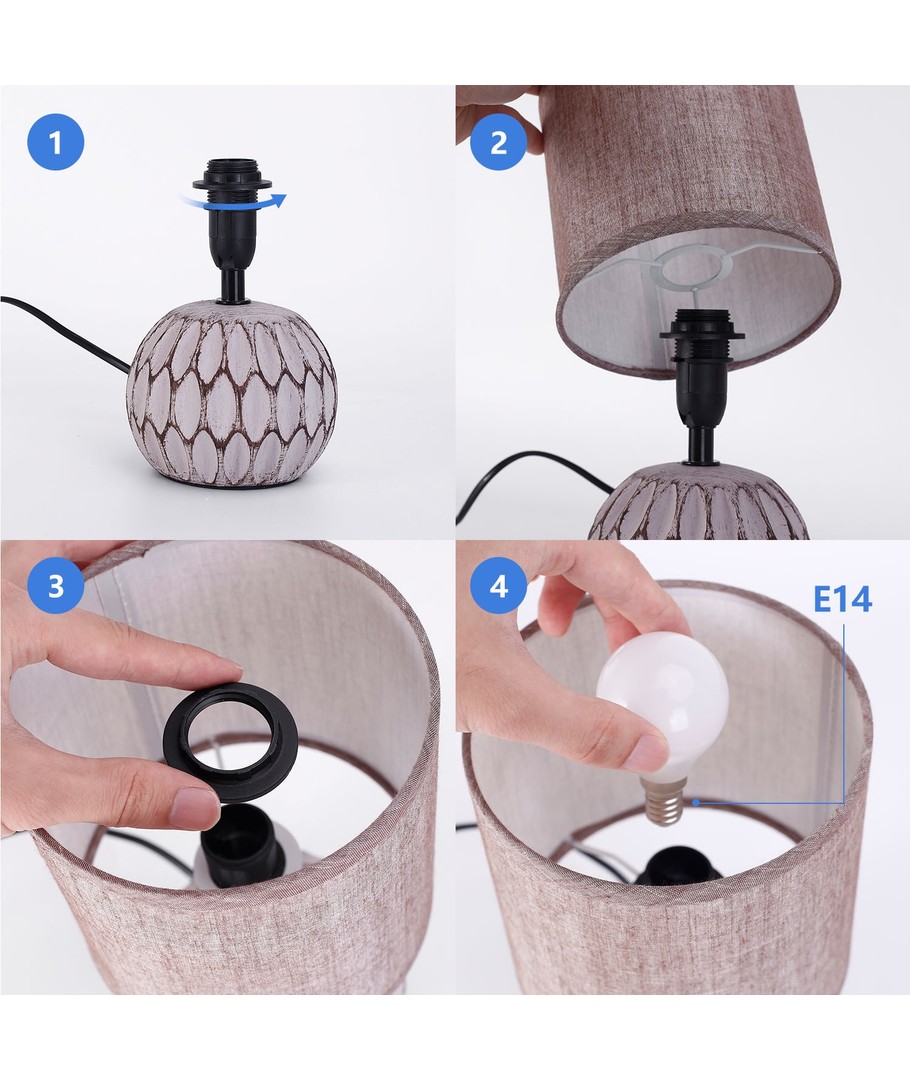 1

2

3

4

E14