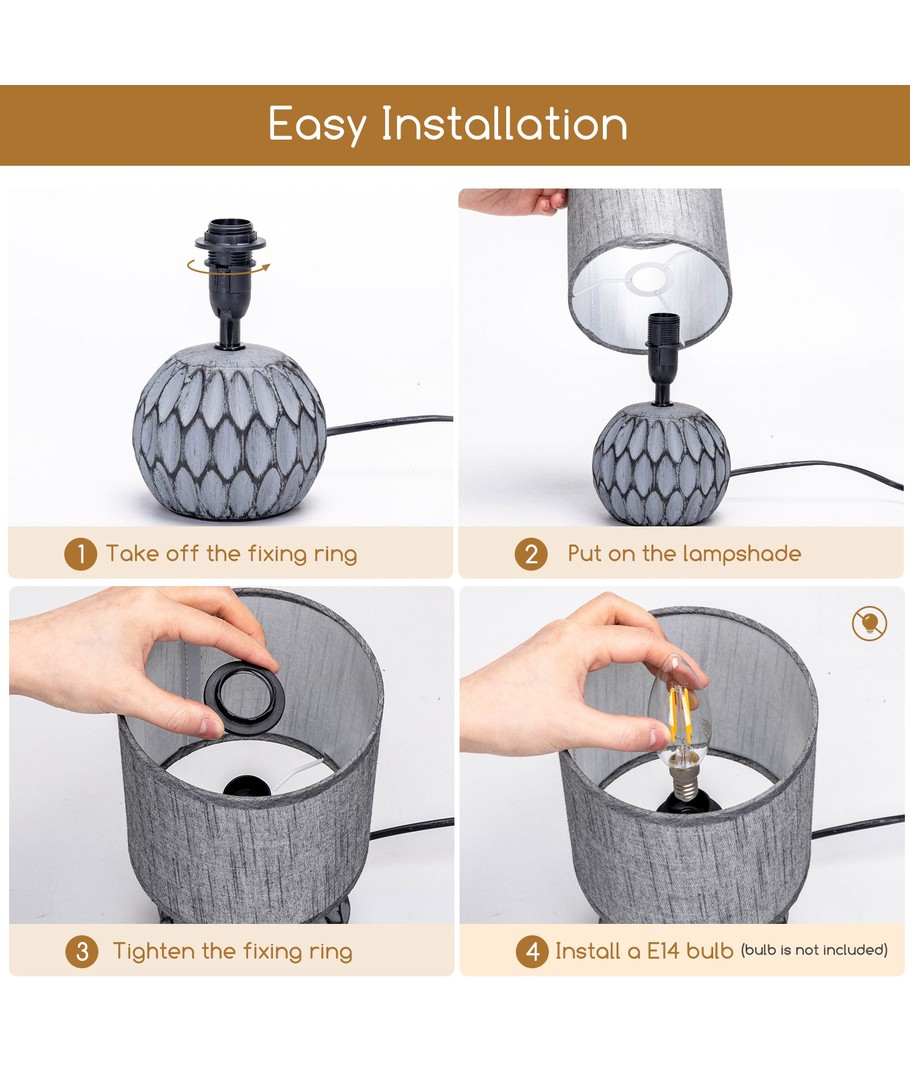 Easy Installation

1 Take off the fixing ring

2 Put on the lampshade

3 Tighten the fixing ring

4 Install a E14 bulb (bulb is not included)