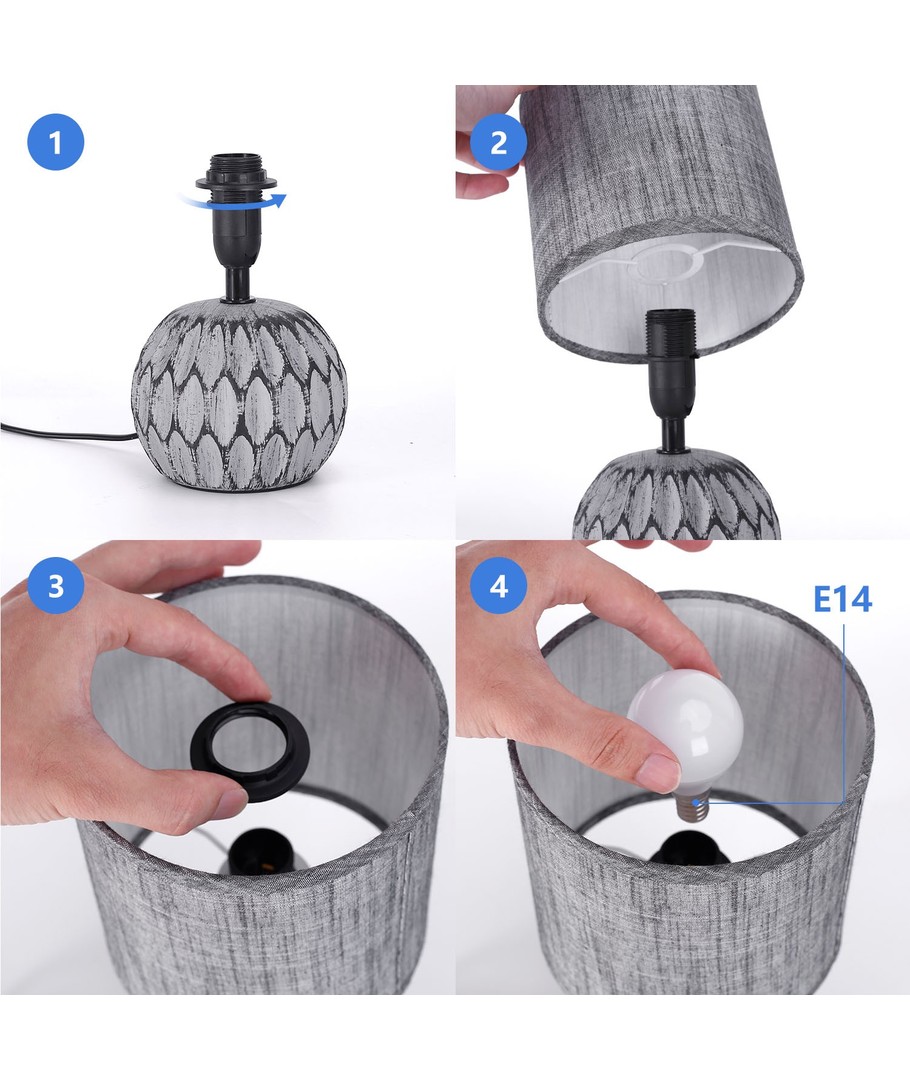 1

2

3

4

E14