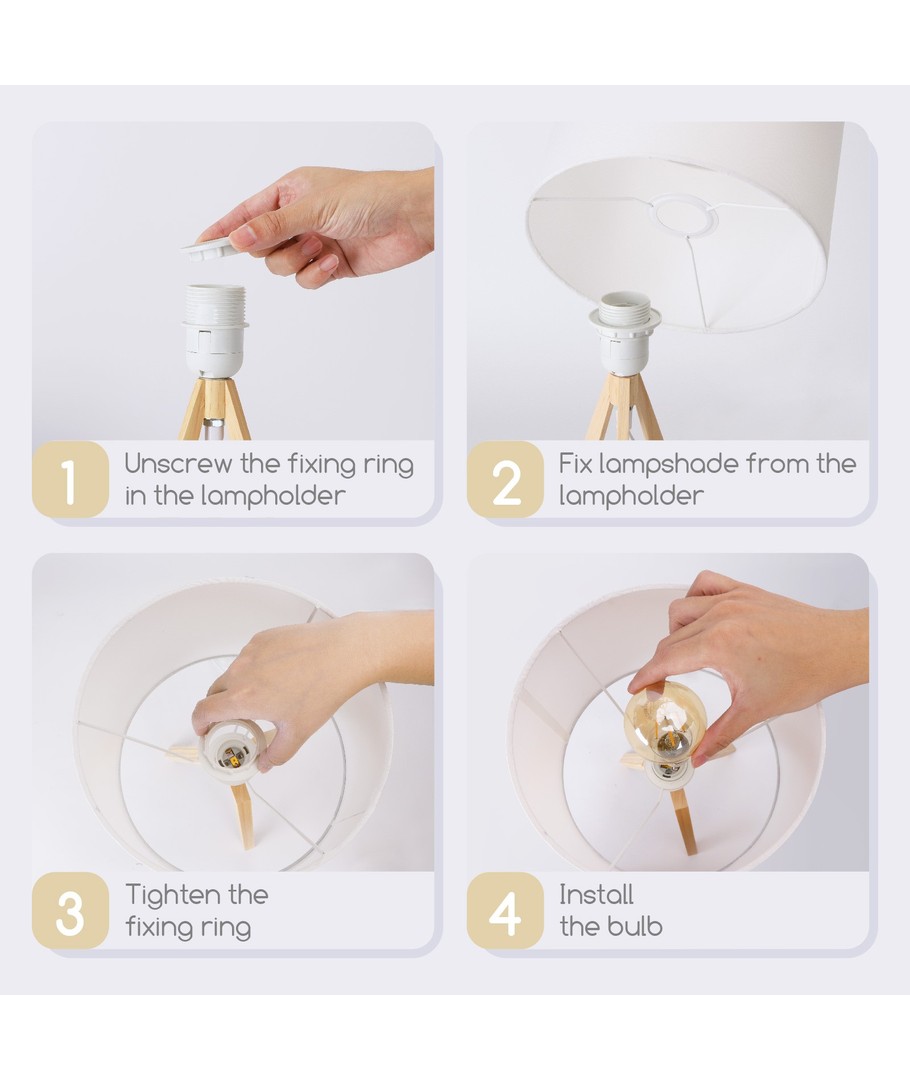 1 Unscrew the fixing ring in the lampholder

2 Fix lampshade from the lampholder

3 Tighten the fixing ring

4 Install the bulb