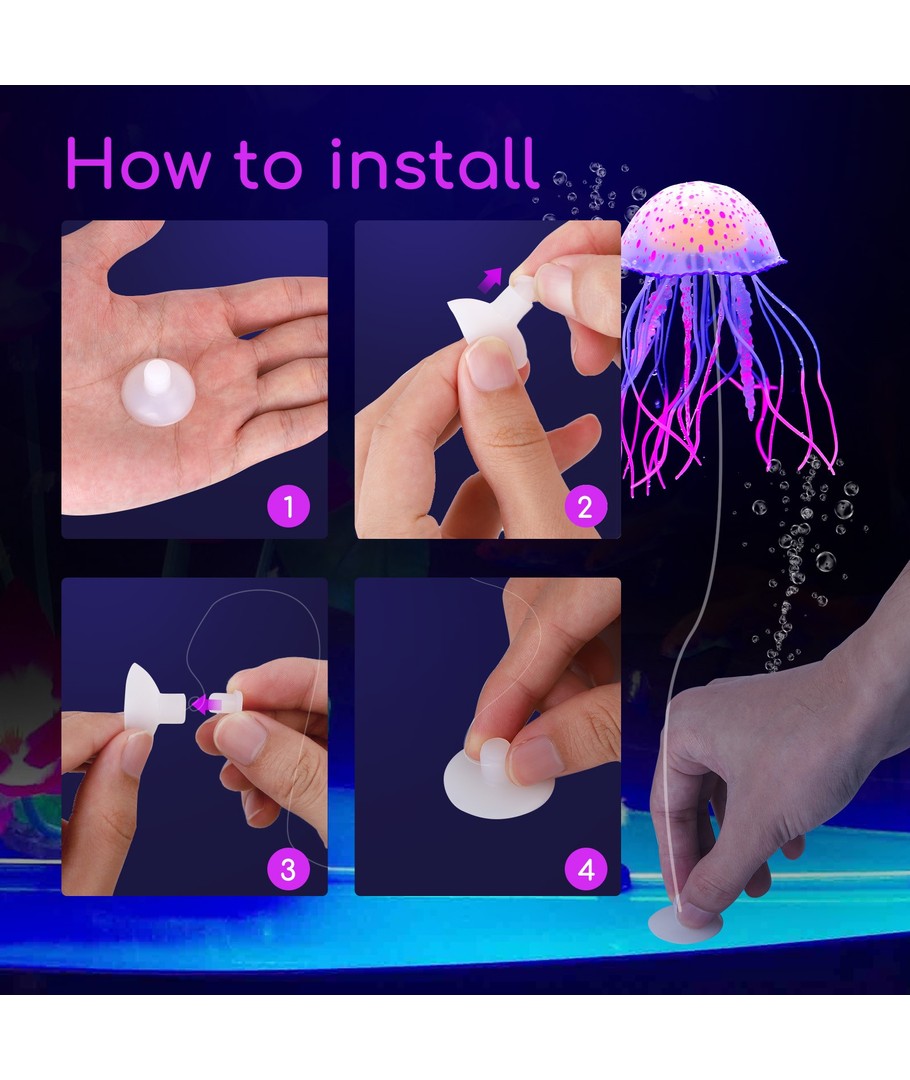 How to install

1

2

3

4