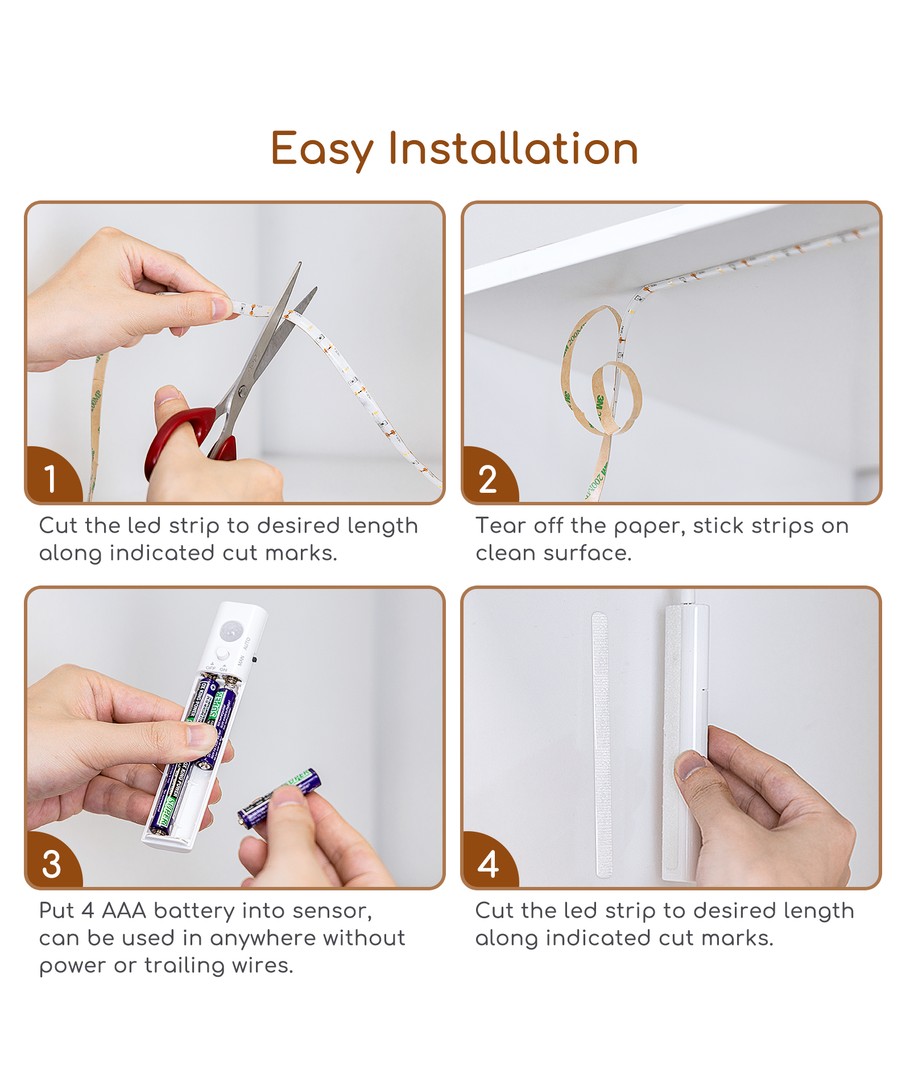 Easy Installation

1

Cut the led strip to desired length along indicated cut marks.

2

Tear off the paper, stick strips on clean surface.

3

Put 4 AAA battery into sensor, can be used in anywhere without power or trailing wires.

4

Cut the led strip to desired length along indicated cut marks.