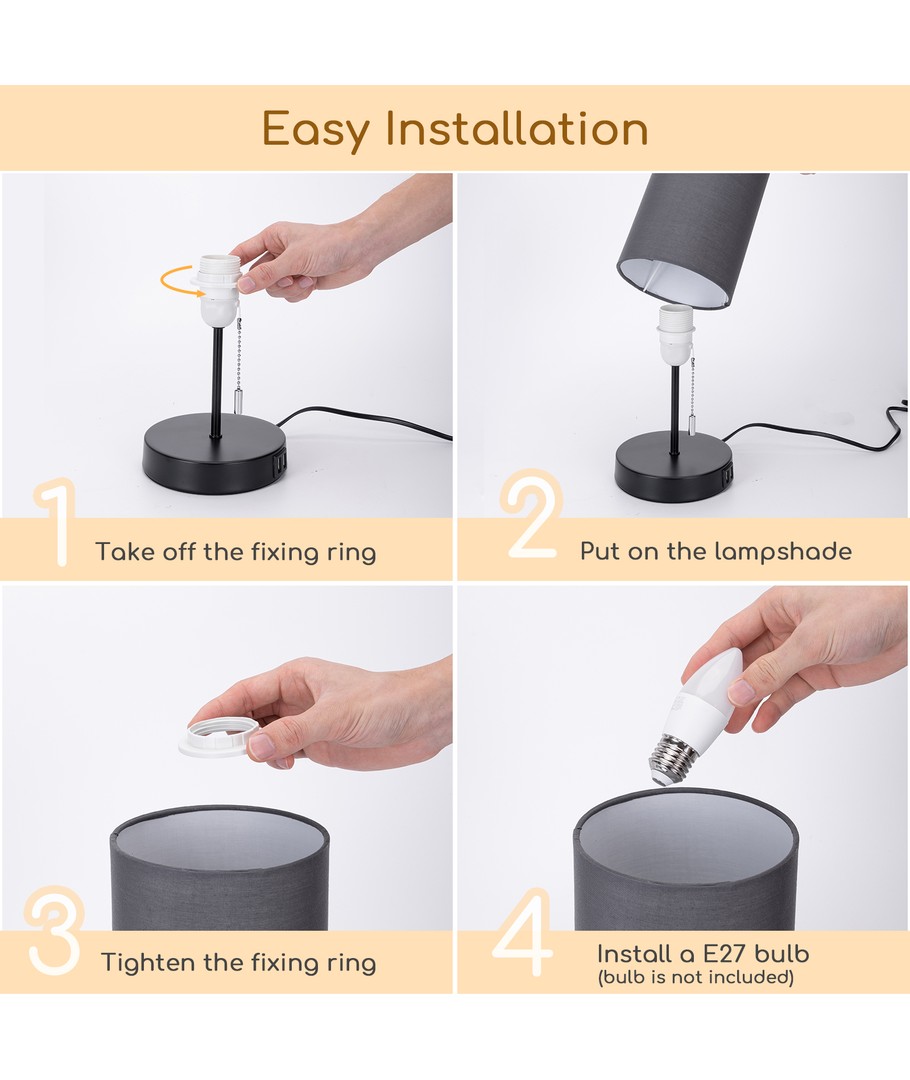 Easy Installation

1 Take off the fixing ring

2 Put on the lampshade

3 Tighten the fixing ring

4 Install a E27 bulb
(bulb is not included)