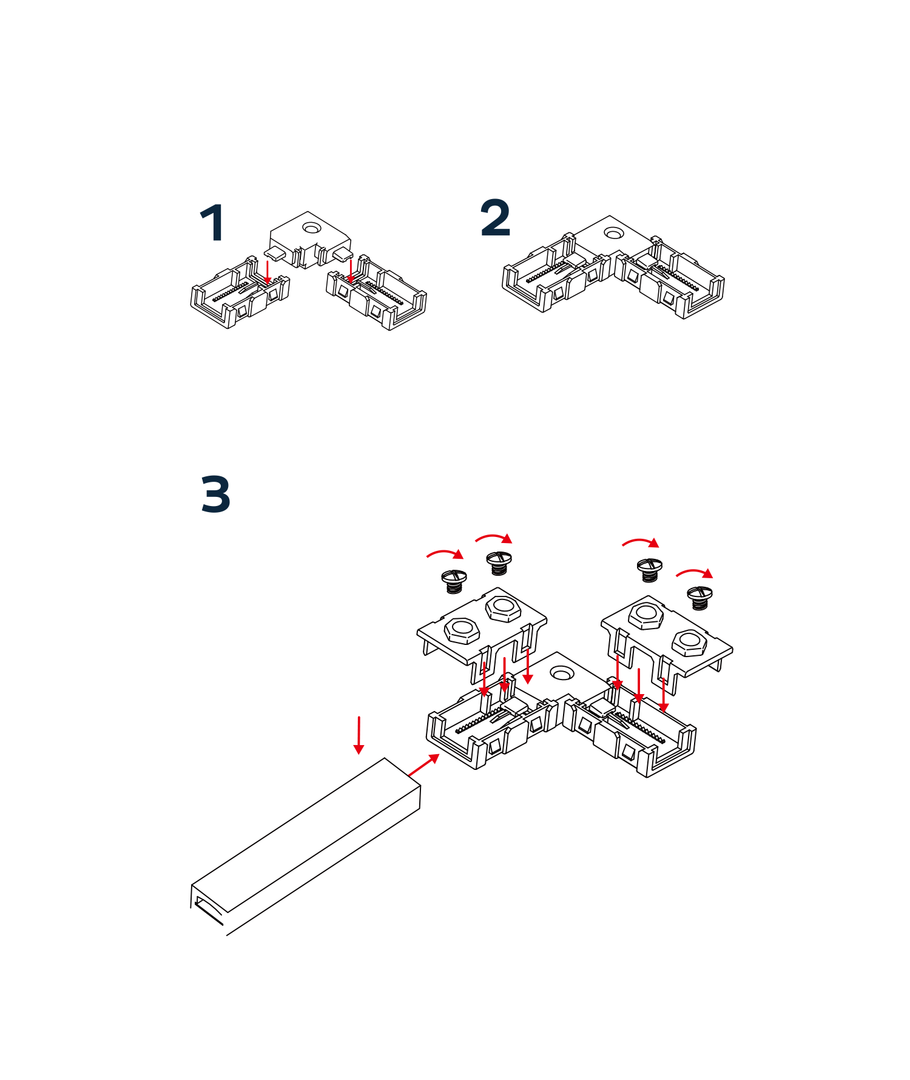 1

2

3