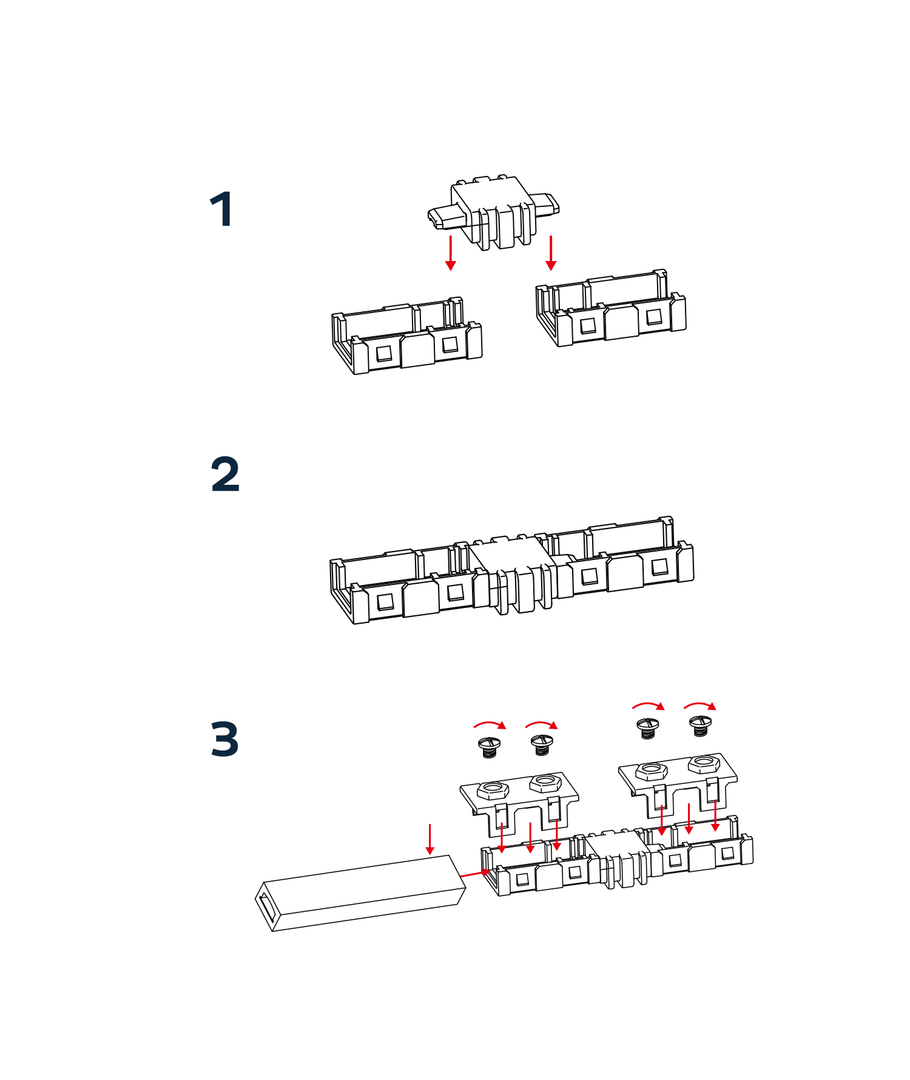 1

2

3