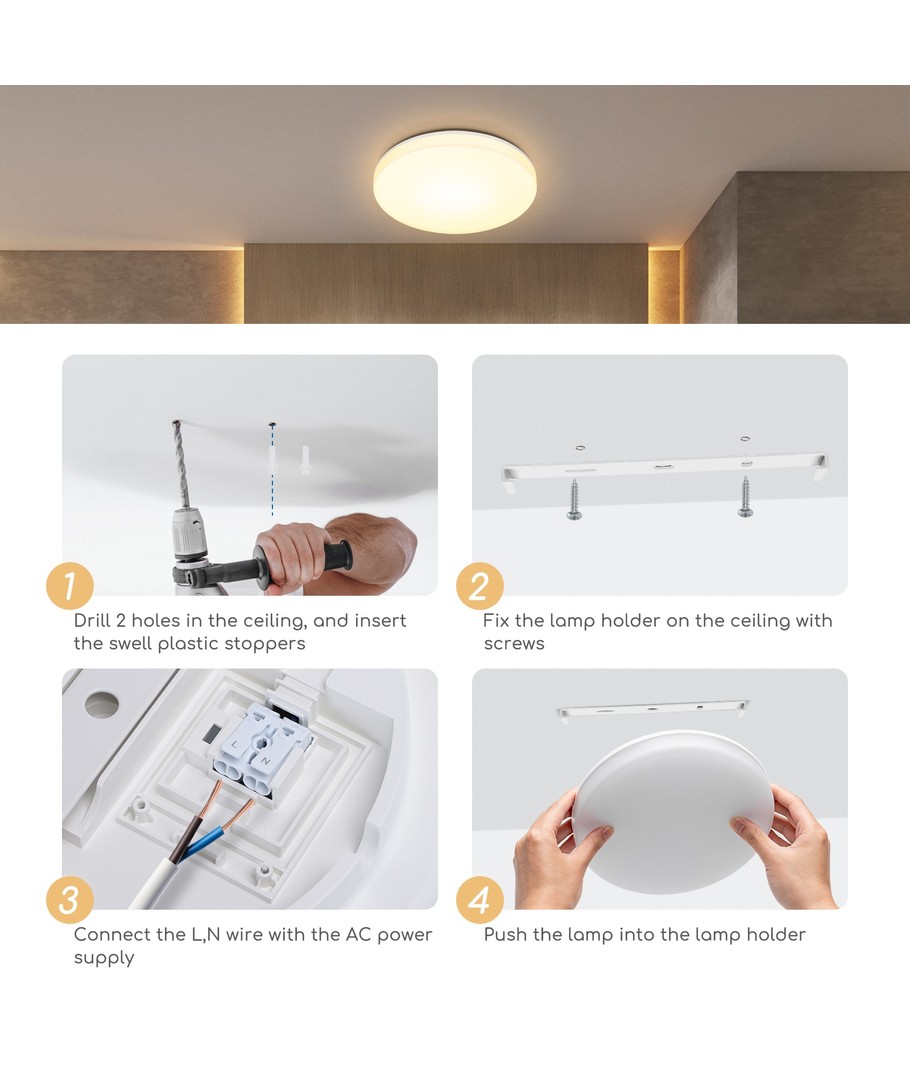 1
Drill 2 holes in the ceiling, and insert the swell plastic stoppers

2
Fix the lamp holder on the ceiling with screws

L N

3
Connect the L,N wire with the AC power supply

4
Push the lamp into the lamp holder