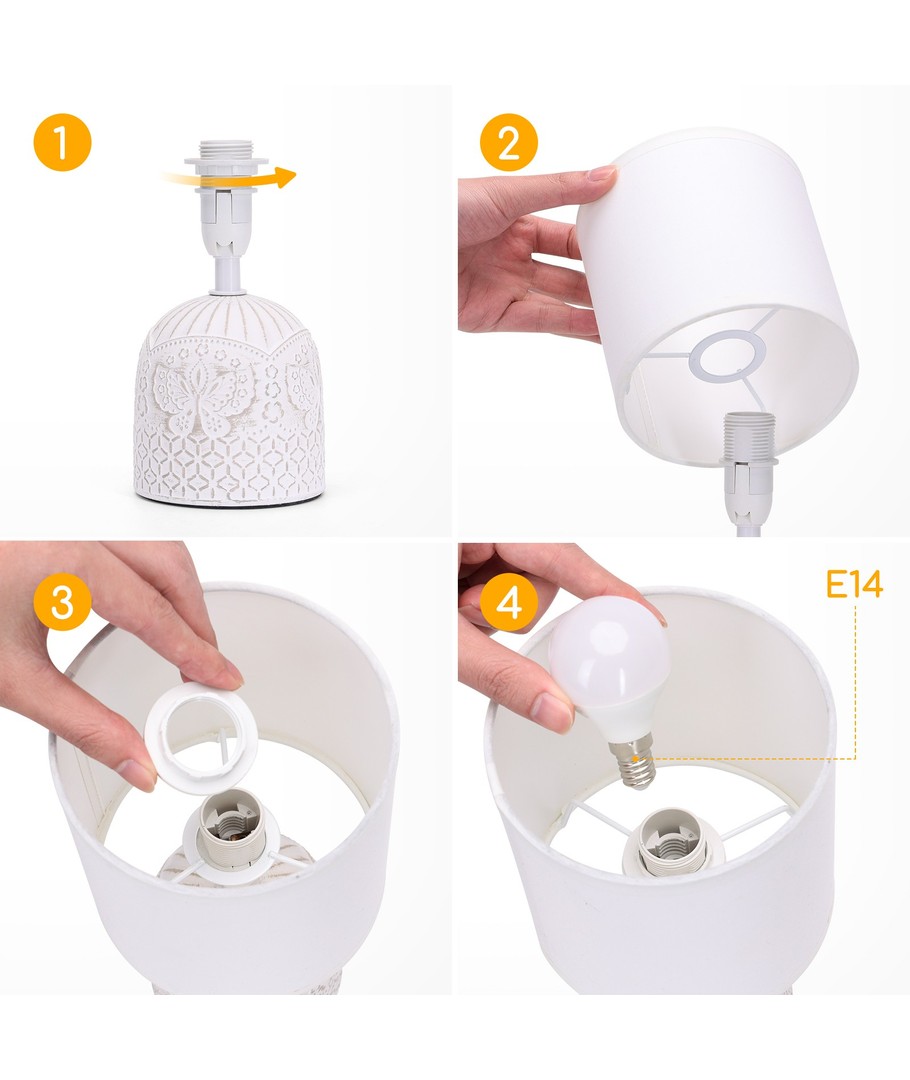 1
2
3
4
E14